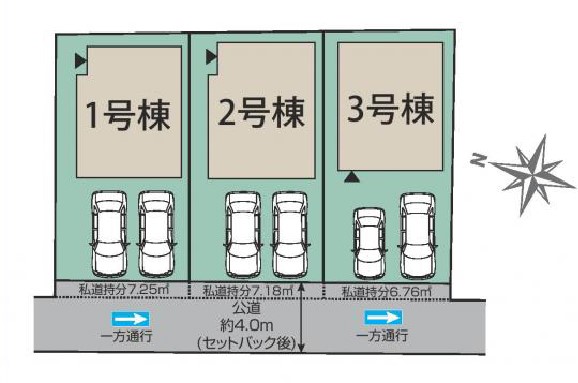 1号棟

2号棟

3号棟

N

私道持分7.25㎡

私道持分7.18㎡

私道持分6.76㎡

一方通行

公道
約4.0m
(セットバック後)

一方通行